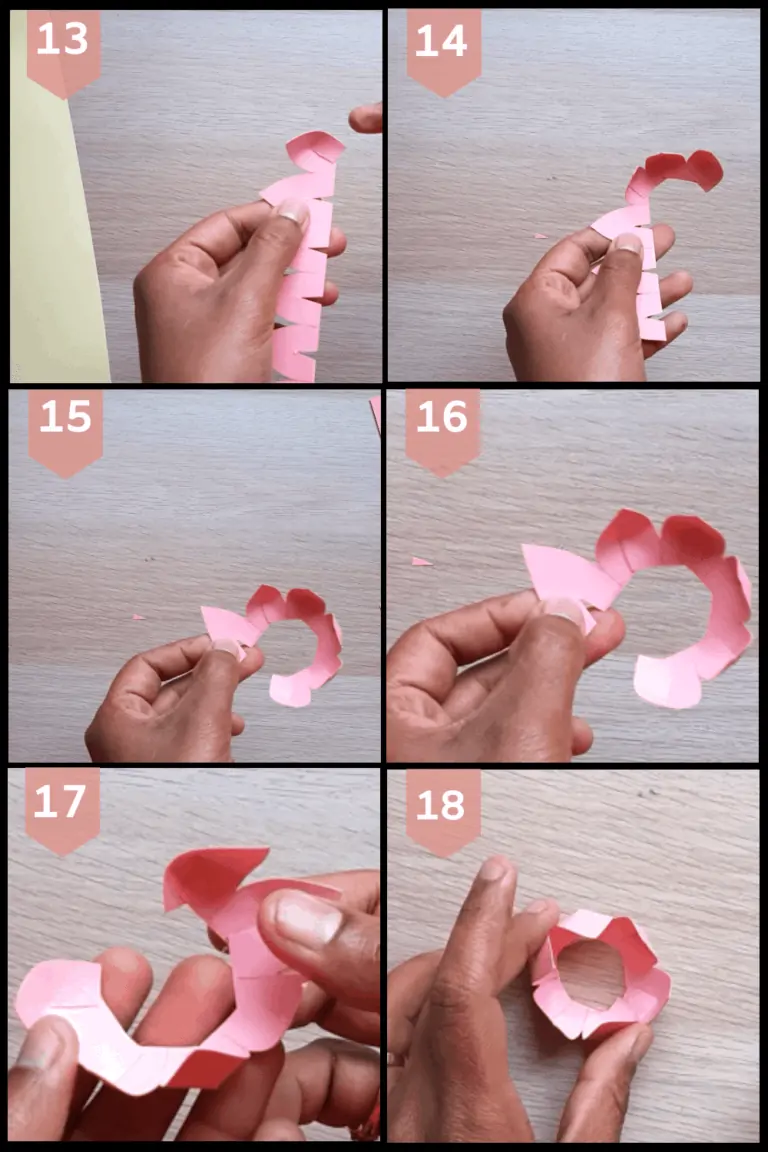 13

14

15

16

17

18