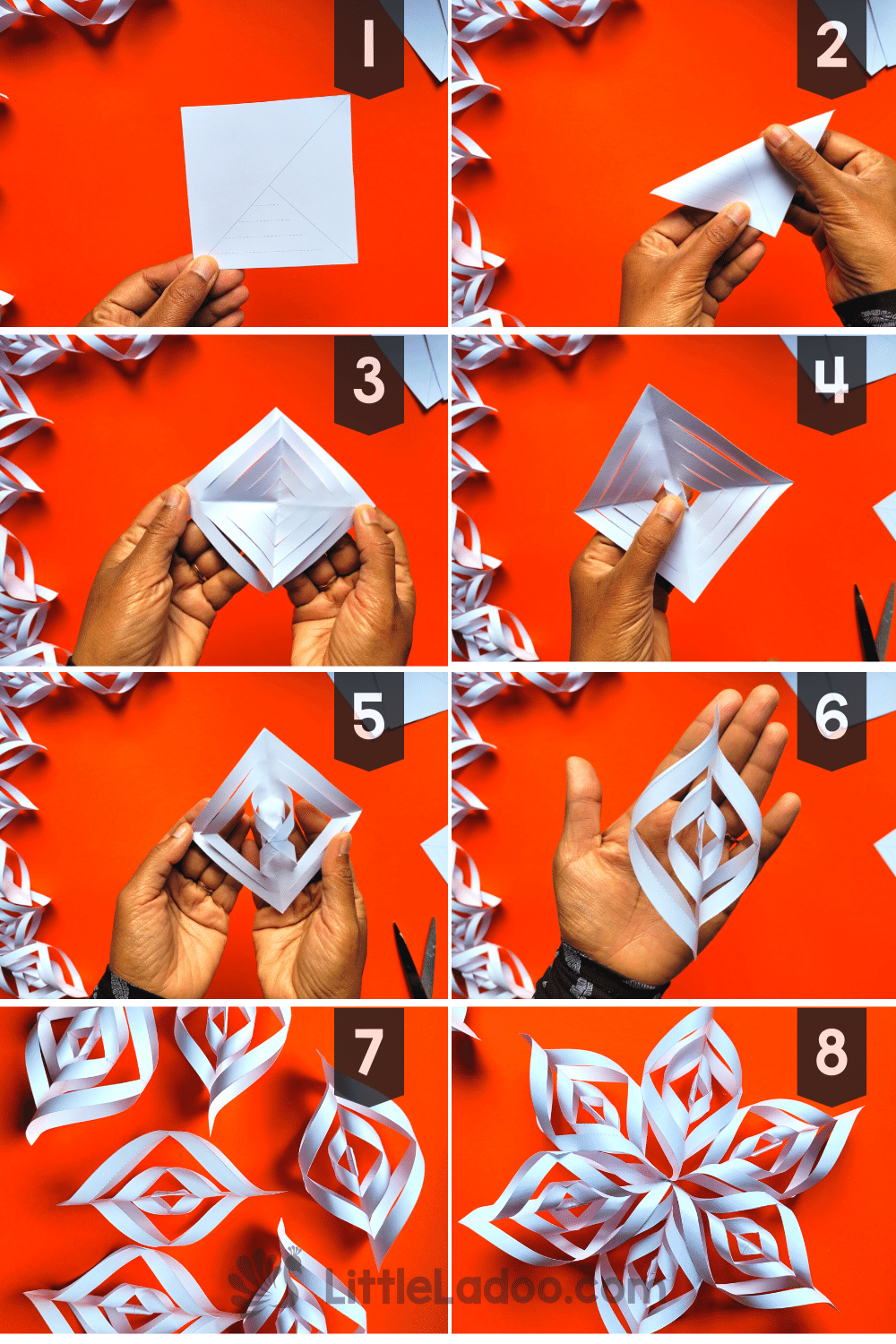 1
2
3
4
5
6
7
8
LittleLadoo.com