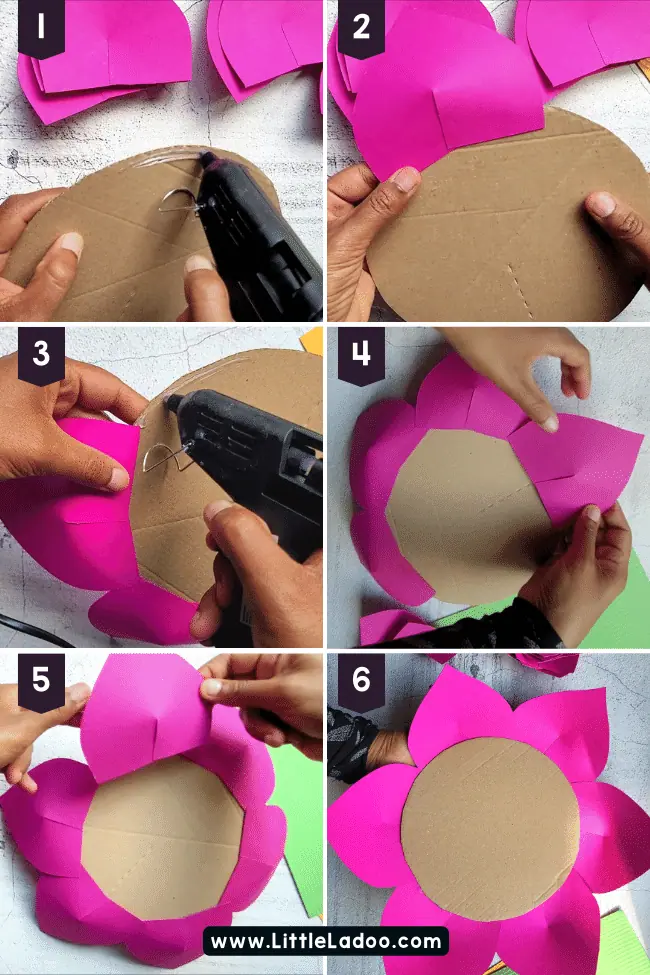 1

2

3

4

5

6

www.LittleLadoo.com