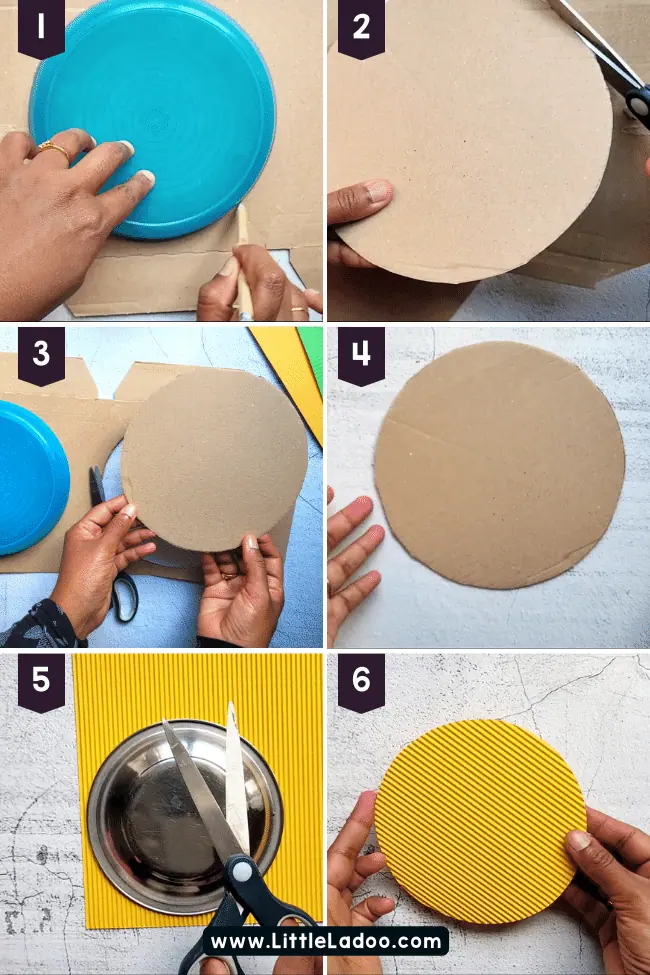 1
2
3
4
5
6
www.LittleLadoo.com