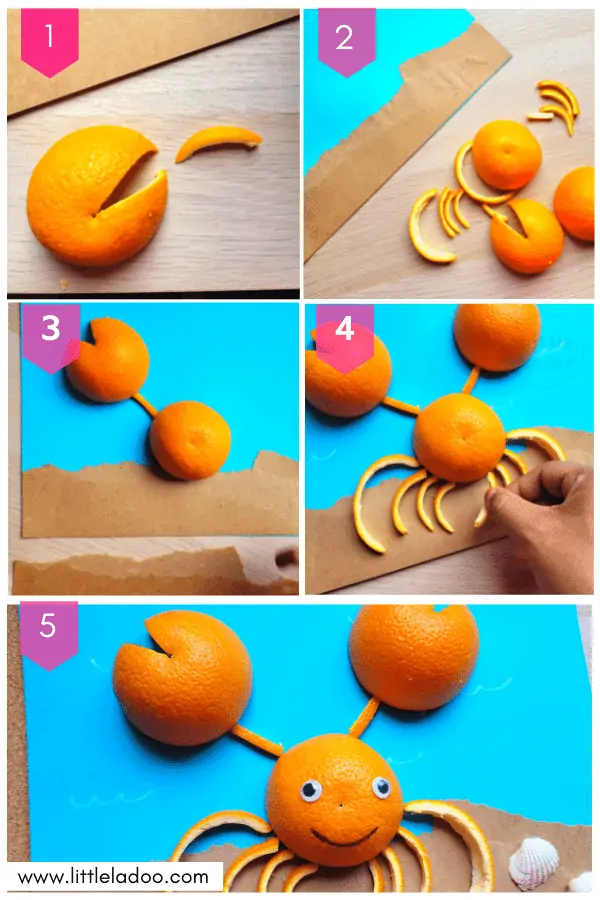 1

2

3

4

5

www.littleladoo.com