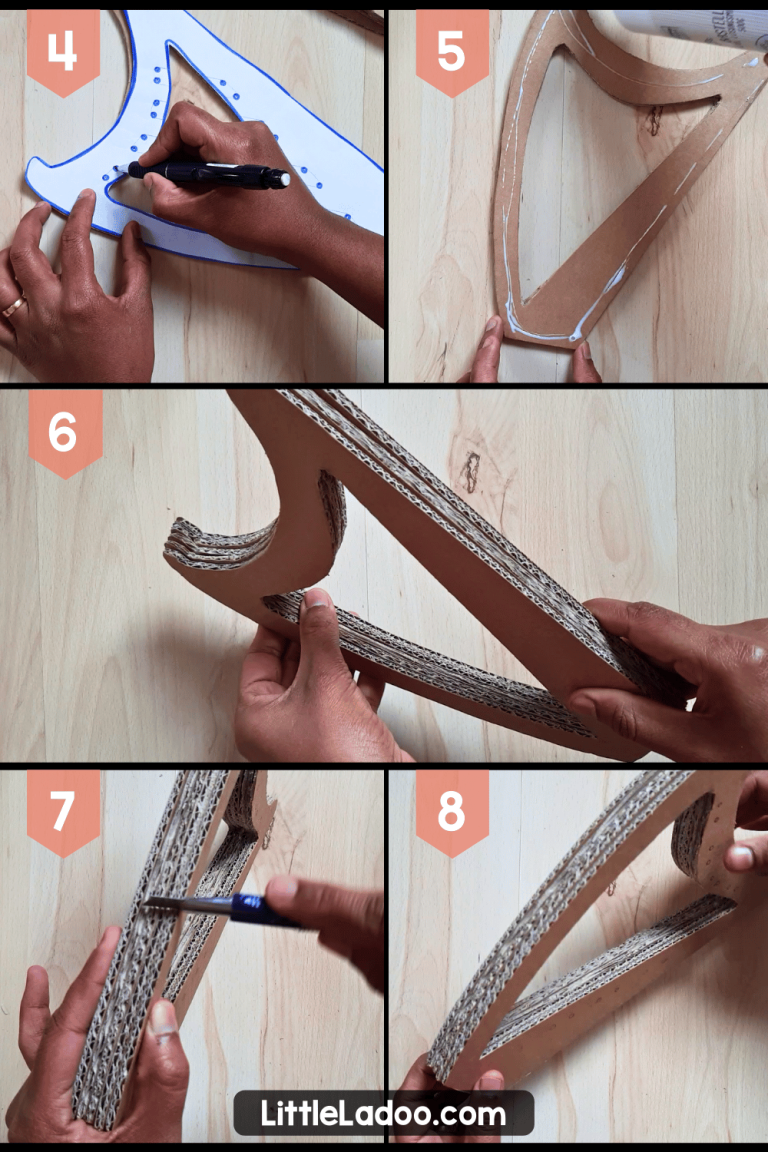 4

5

6

7

8

LittleLadoo.com