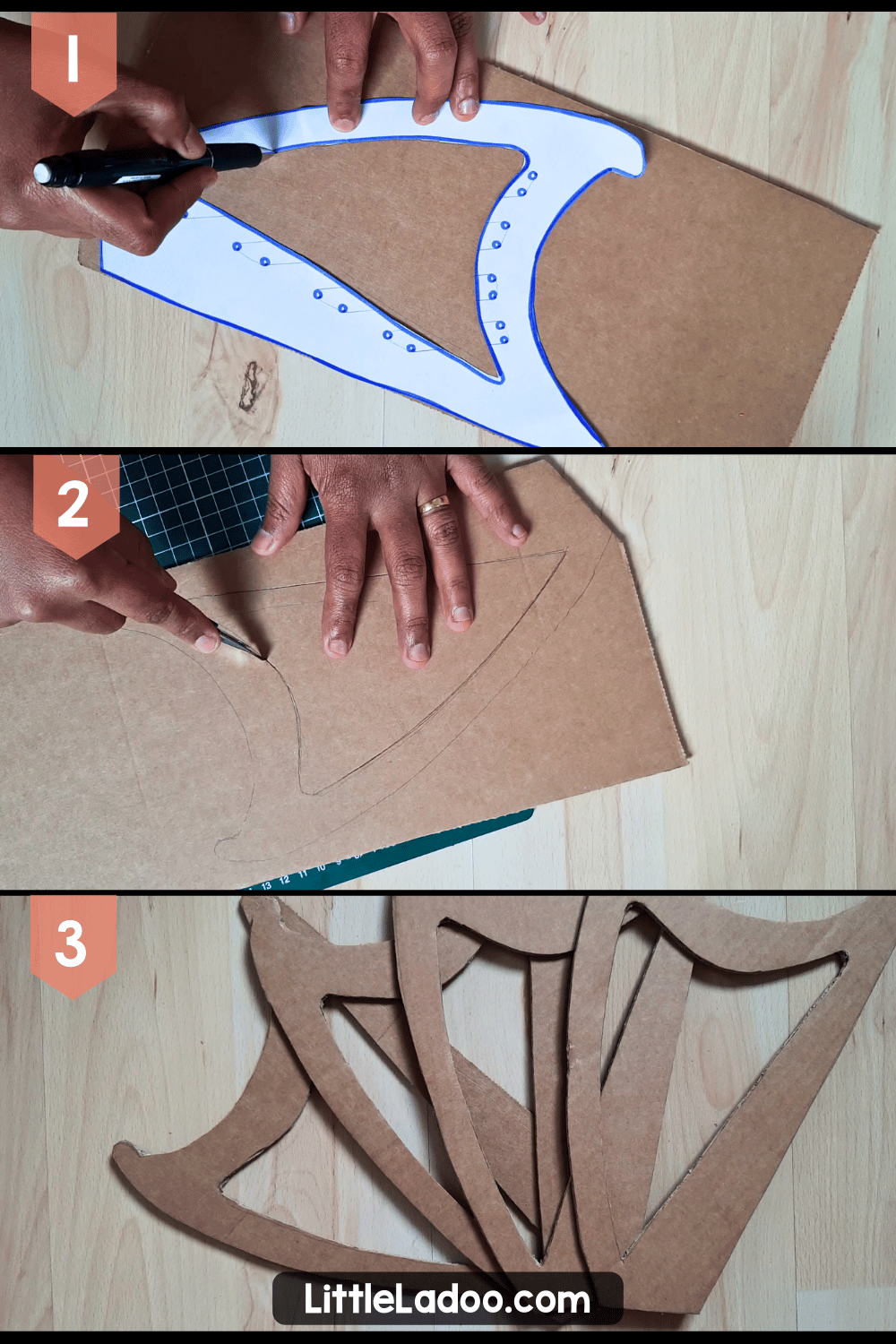 1

2

13 12 11 10 9

3

LittleLadoo.com